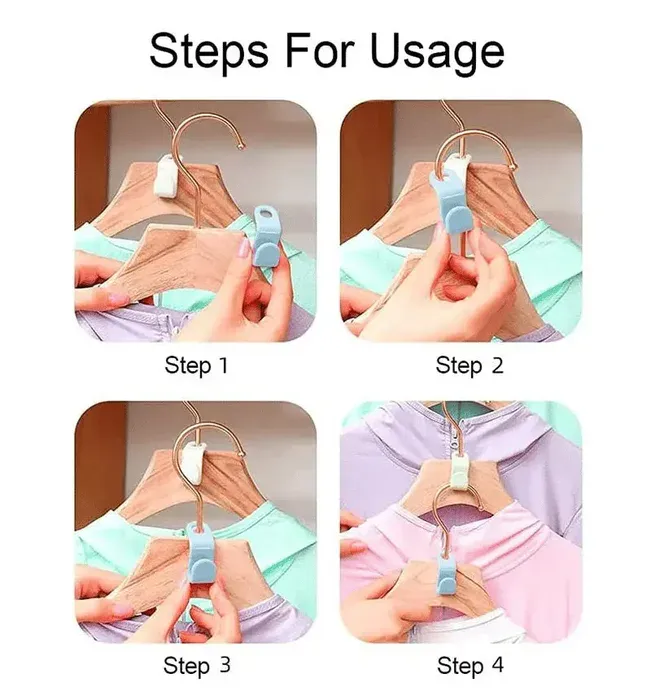 Steps For Usage

Step 1

Step 2

Step 3

Step 4